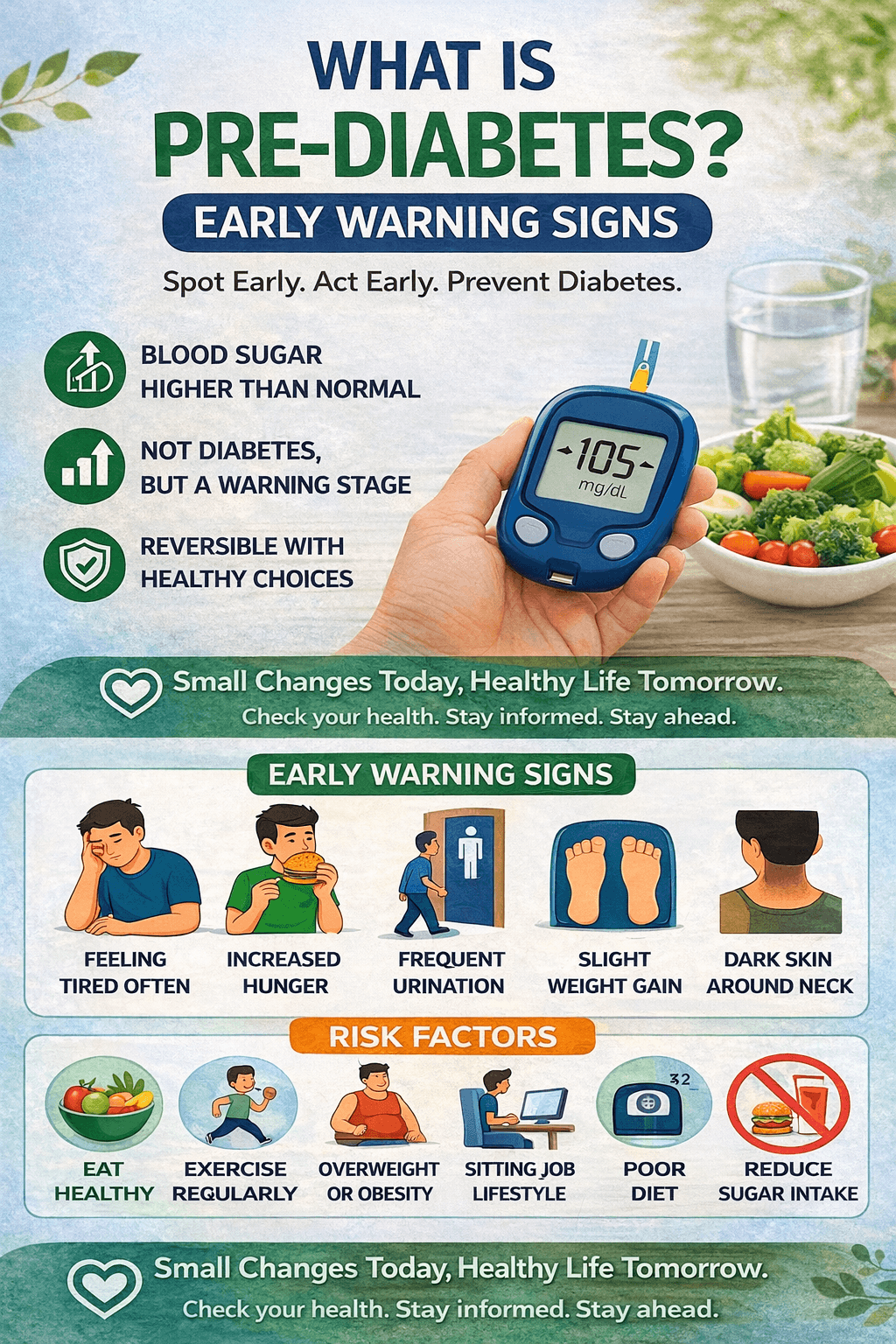 WHAT IS
PRE-DIABETES?
EARLY WARNING SIGNS
Spot Early. Act Early. Prevent Diabetes.

BLOOD SUGAR HIGHER THAN NORMAL

NOT DIABETES, BUT A WARNING STAGE

REVERSIBLE WITH HEALTHY CHOICES

105
mg/dL

Small Changes Today, Healthy Life Tomorrow.
Check your health. Stay informed. Stay ahead.

EARLY WARNING SIGNS

FEELING TIRED OFTEN

INCREASED HUNGER

FREQUENT URINATION

SLIGHT WEIGHT GAIN

DARK SKIN AROUND NECK

RISK FACTORS

EAT HEALTHY

EXERCISE REGULARLY

OVERWEIGHT OR OBESITY

SITTING JOB LIFESTYLE

32

POOR DIET

REDUCE SUGAR INTAKE

Small Changes Today, Healthy Life Tomorrow.
Check your health. Stay informed. Stay ahead.