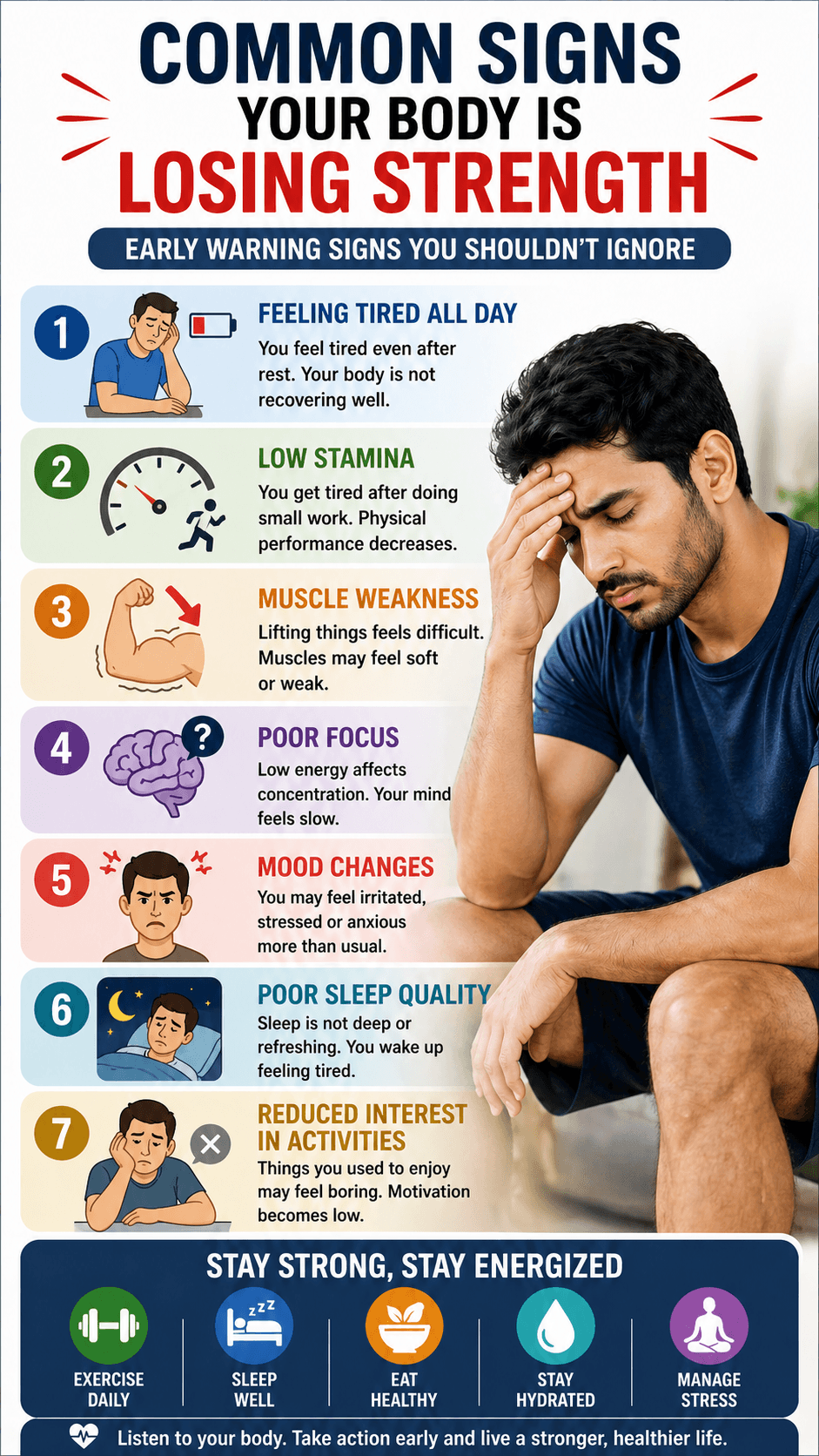 COMMON SIGNS
YOUR BODY IS
LOSING STRENGTH

EARLY WARNING SIGNS YOU SHOULDN'T IGNORE

1
FEELING TIRED ALL DAY
You feel tired even after rest. Your body is not recovering well.

2
LOW STAMINA
You get tired after doing small work. Physical performance decreases.

3
MUSCLE WEAKNESS
Lifting things feels difficult. Muscles may feel soft or weak.

4
?
POOR FOCUS
Low energy affects concentration. Your mind feels slow.

5
MOOD CHANGES
You may feel irritated, stressed or anxious more than usual.

6
POOR SLEEP QUALITY
Sleep is not deep or refreshing. You wake up feeling tired.

7
REDUCED INTEREST IN ACTIVITIES
Things you used to enjoy may feel boring. Motivation becomes low.

STAY STRONG, STAY ENERGIZED

zzz
EXERCISE DAILY
SLEEP WELL
EAT HEALTHY
STAY HYDRATED
MANAGE STRESS

Listen to your body. Take action early and live a stronger, healthier life.