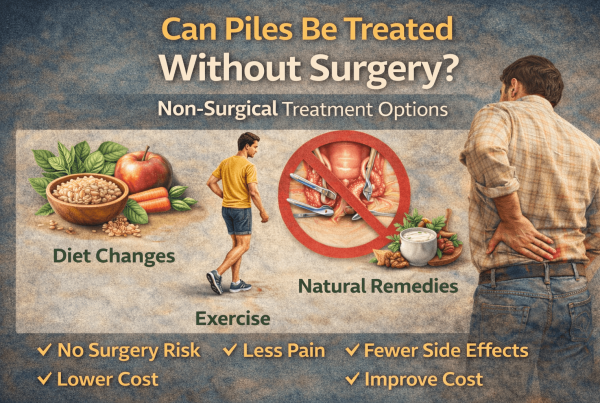 Can Piles Be Treated Without Surgery?

Non-Surgical Treatment Options

Diet Changes

Exercise

Natural Remedies

✓ No Surgery Risk ✓ Less Pain ✓ Fewer Side Effects

✓ Lower Cost ✓ Improve Cost